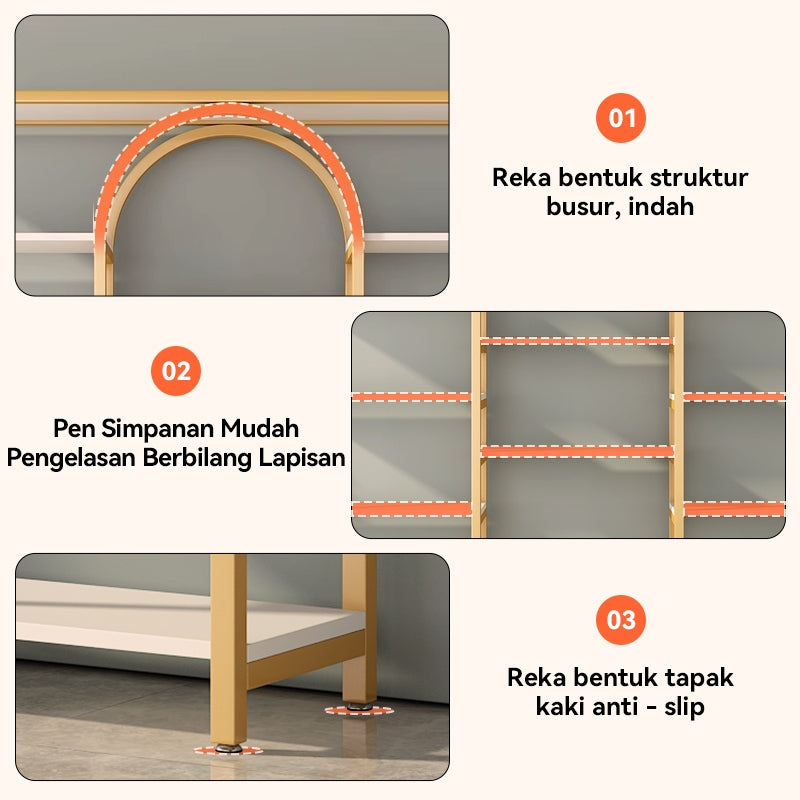 01

Reka bentuk struktur busur, indah

02

Pen Simpanan Mudah Pengelasan Berbilang Lapisan

03

Reka bentuk tapak kaki anti - slip