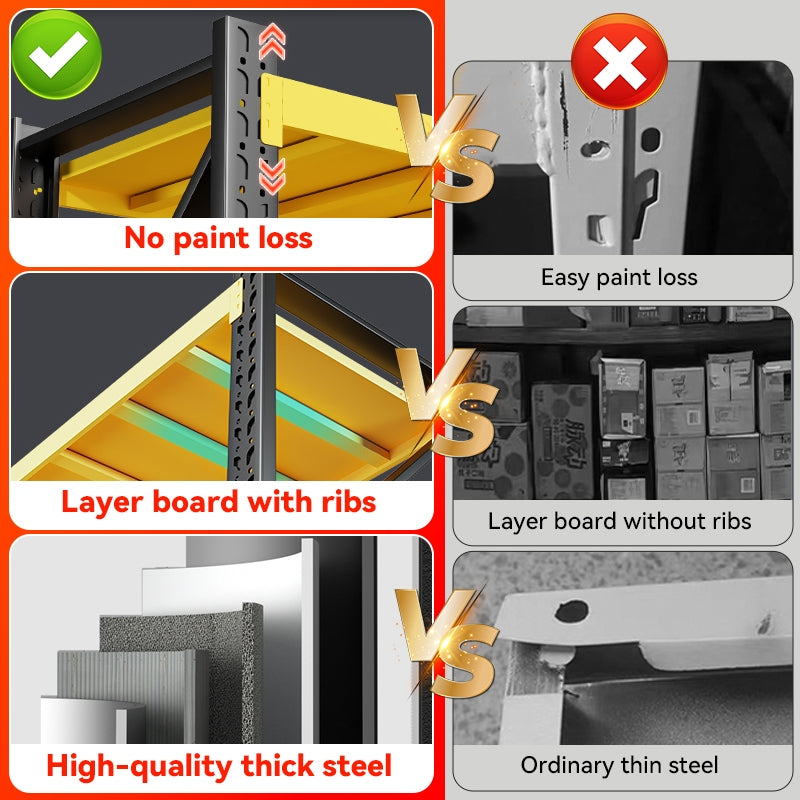 No paint loss

VS

Easy paint loss

Layer board with ribs

VS

Layer board without ribs

High-quality thick steel

VS

Ordinary thin steel