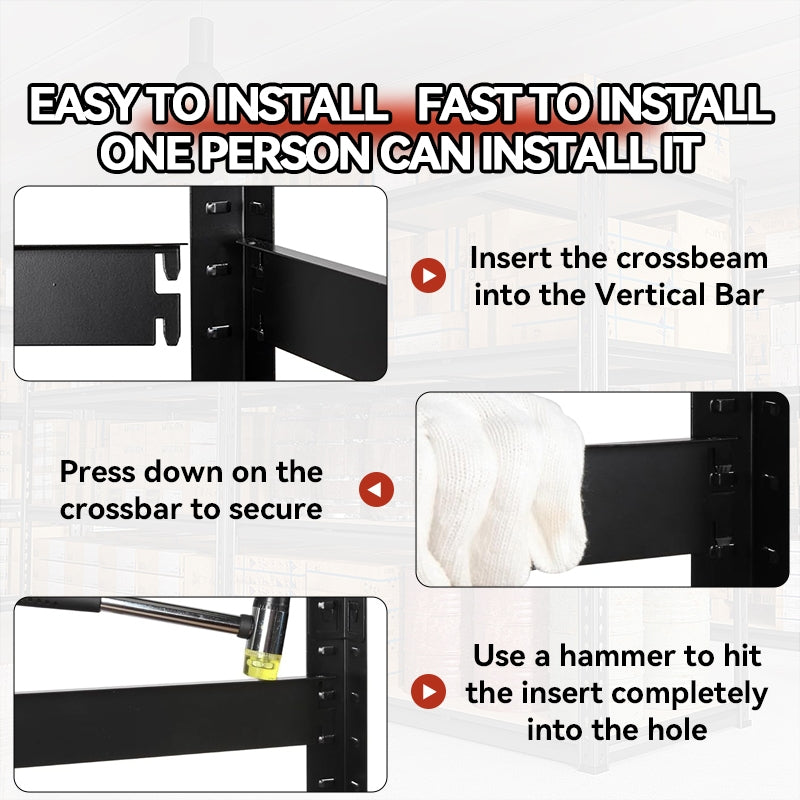 EASY TO INSTALL FAST TO INSTALL
ONE PERSON CAN INSTALL IT

Insert the crossbeam into the Vertical Bar

Press down on the crossbar to secure

Use a hammer to hit the insert completely into the hole